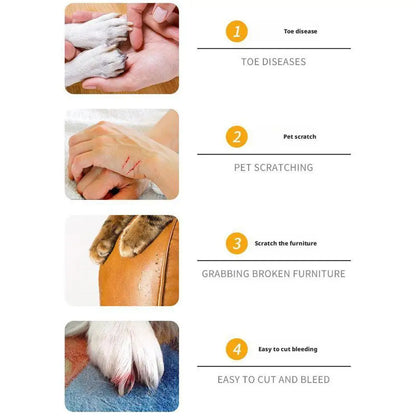 1 Toe disease

TOE DISEASES

2 Pet scratch

PET SCRATCHING

3 Scratch the furniture

GRABBING BROKEN FURNITURE

4 Easy to cut bleeding

EASY TO CUT AND BLEED